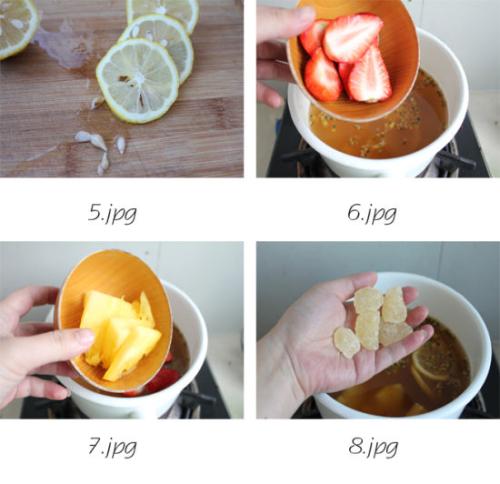 5.jpg

6.jpg

7.jpg

8.jpg